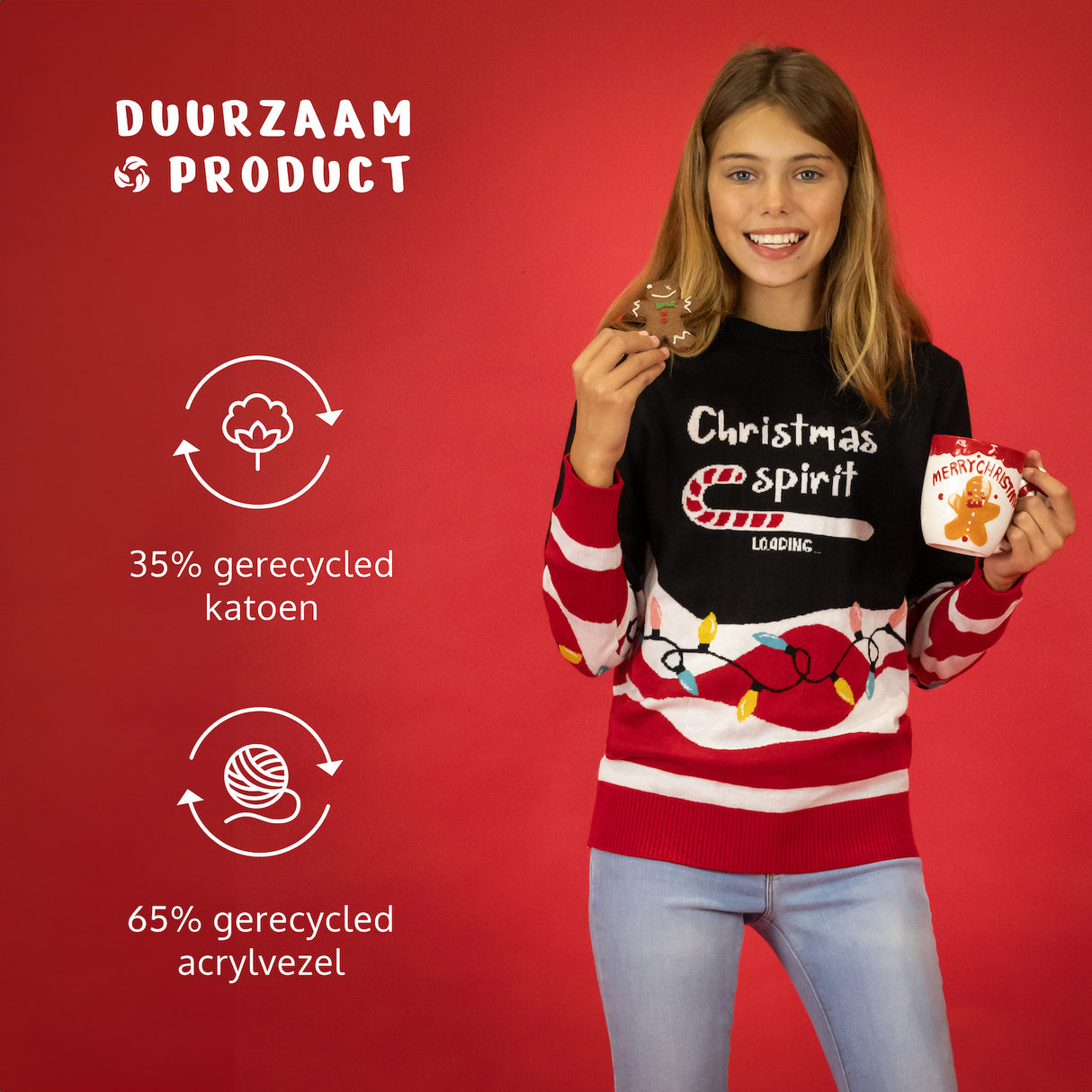 DUURZAAM PRODUCT

35% gerecycled katoen

65% gerecycled acrylvezel

Christmas spirit
LOADING...

MERRY CHRISTM