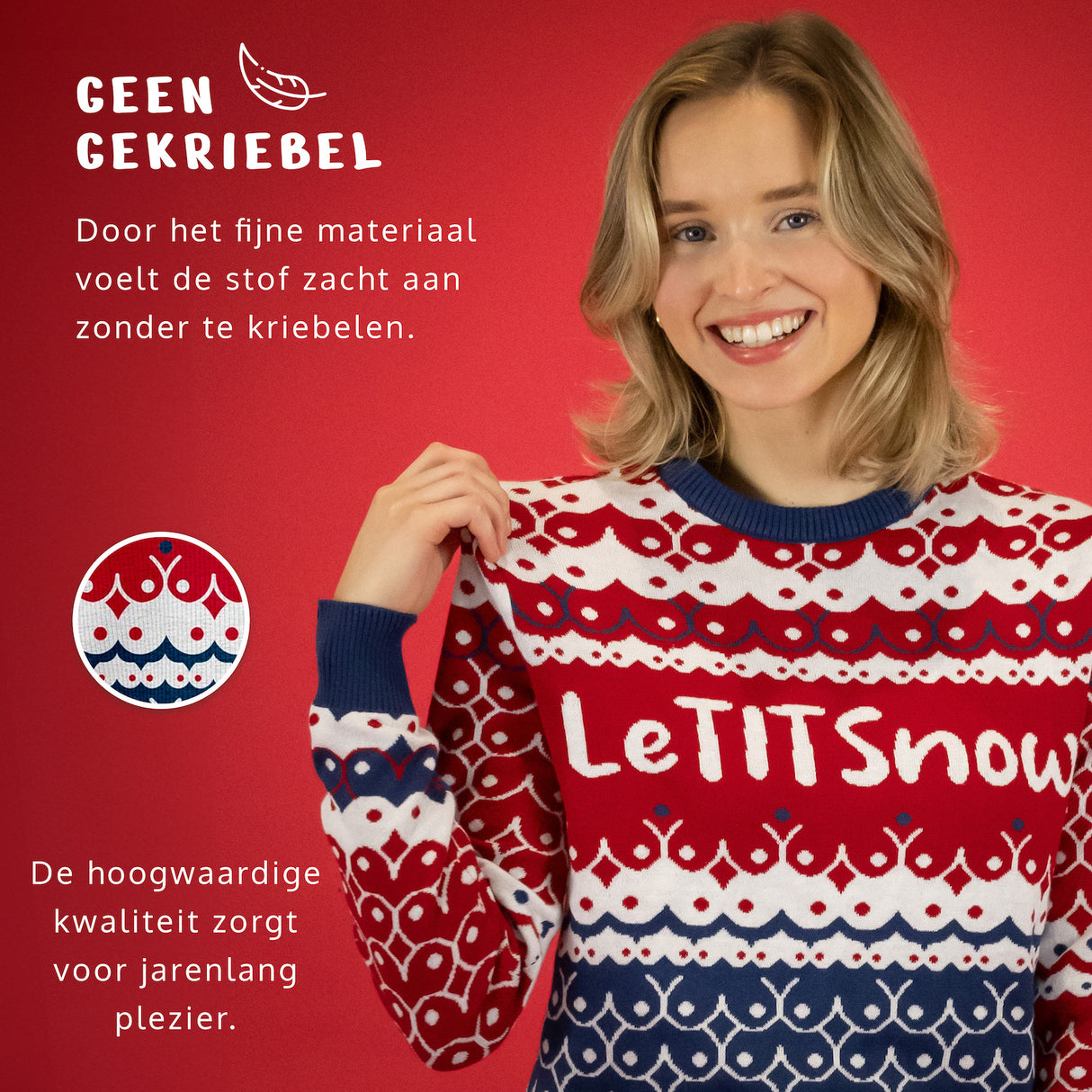 GEEN GEKRIEBEL

Door het fijne materiaal voelt de stof zacht aan zonder te kriebelen.

LeTITSnow

De hoogwaardige kwaliteit zorgt voor jarenlang plezier.