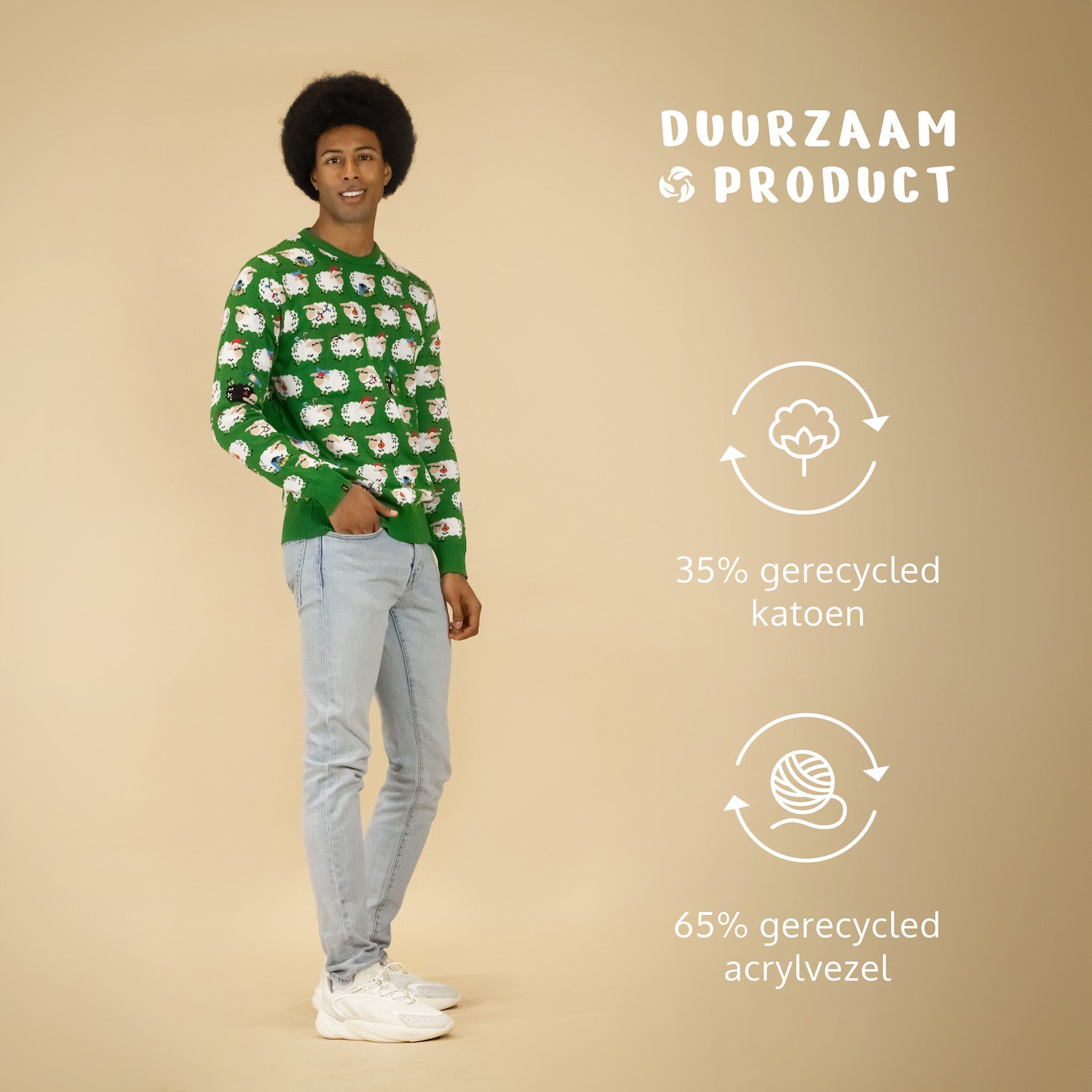 DUURZAAM PRODUCT

35% gerecycled katoen

65% gerecycled acrylvezel