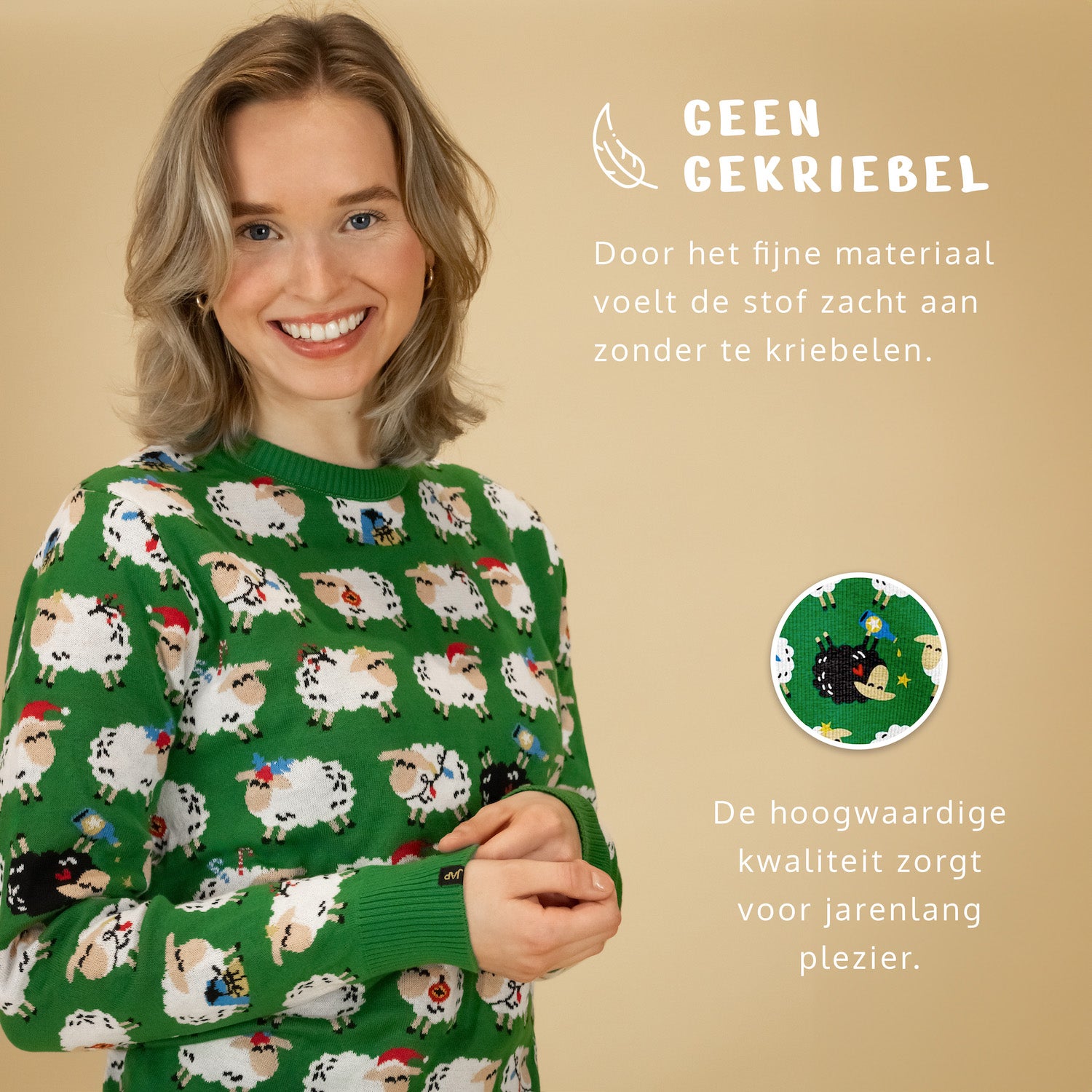 GEEN GEKRIEBEL

Door het fijne materiaal voelt de stof zacht aan zonder te kriebelen.

De hoogwaardige kwaliteit zorgt voor jarenlang plezier.