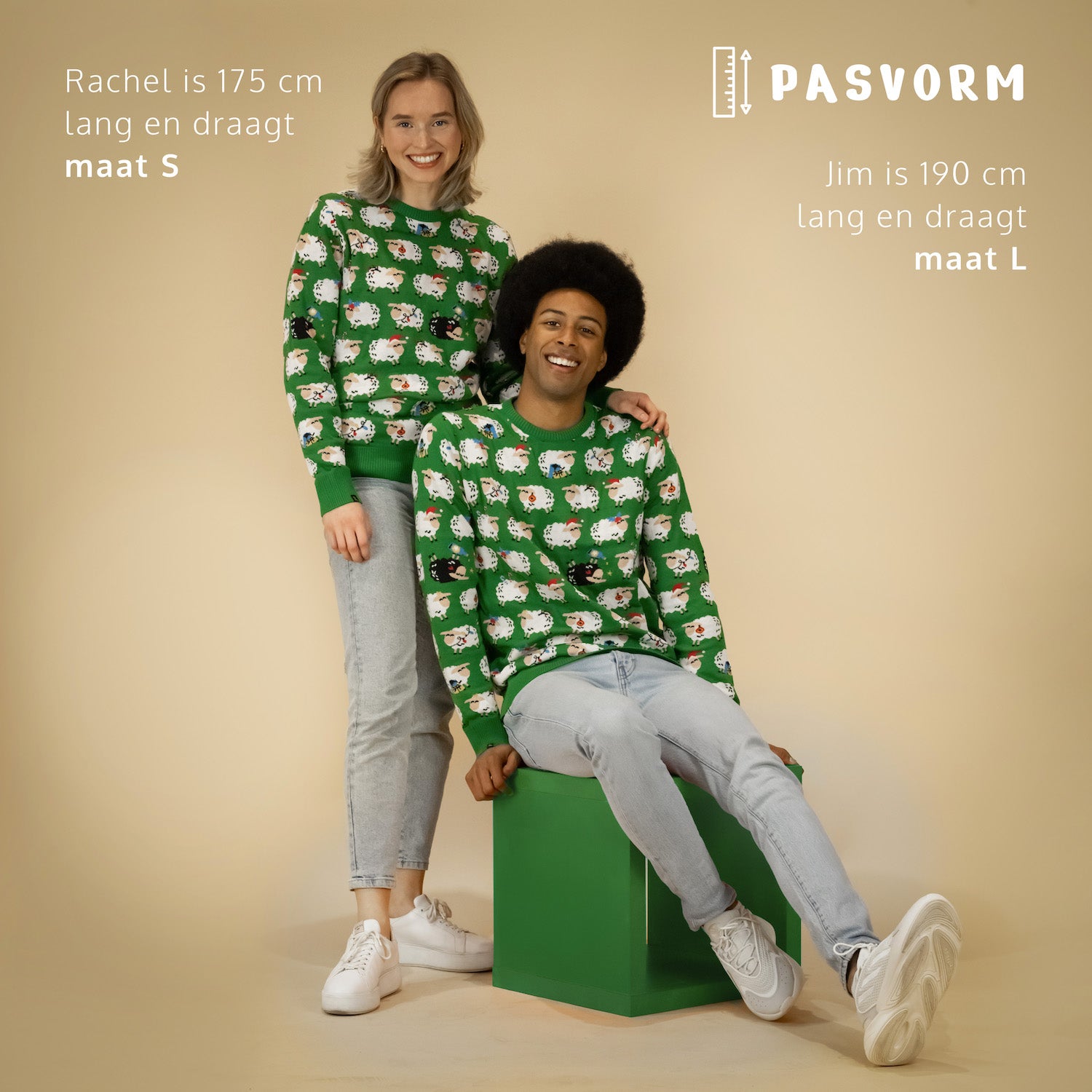 Rachel is 175 cm lang en draagt **maat S**

PASVORM

Jim is 190 cm lang en draagt **maat L**