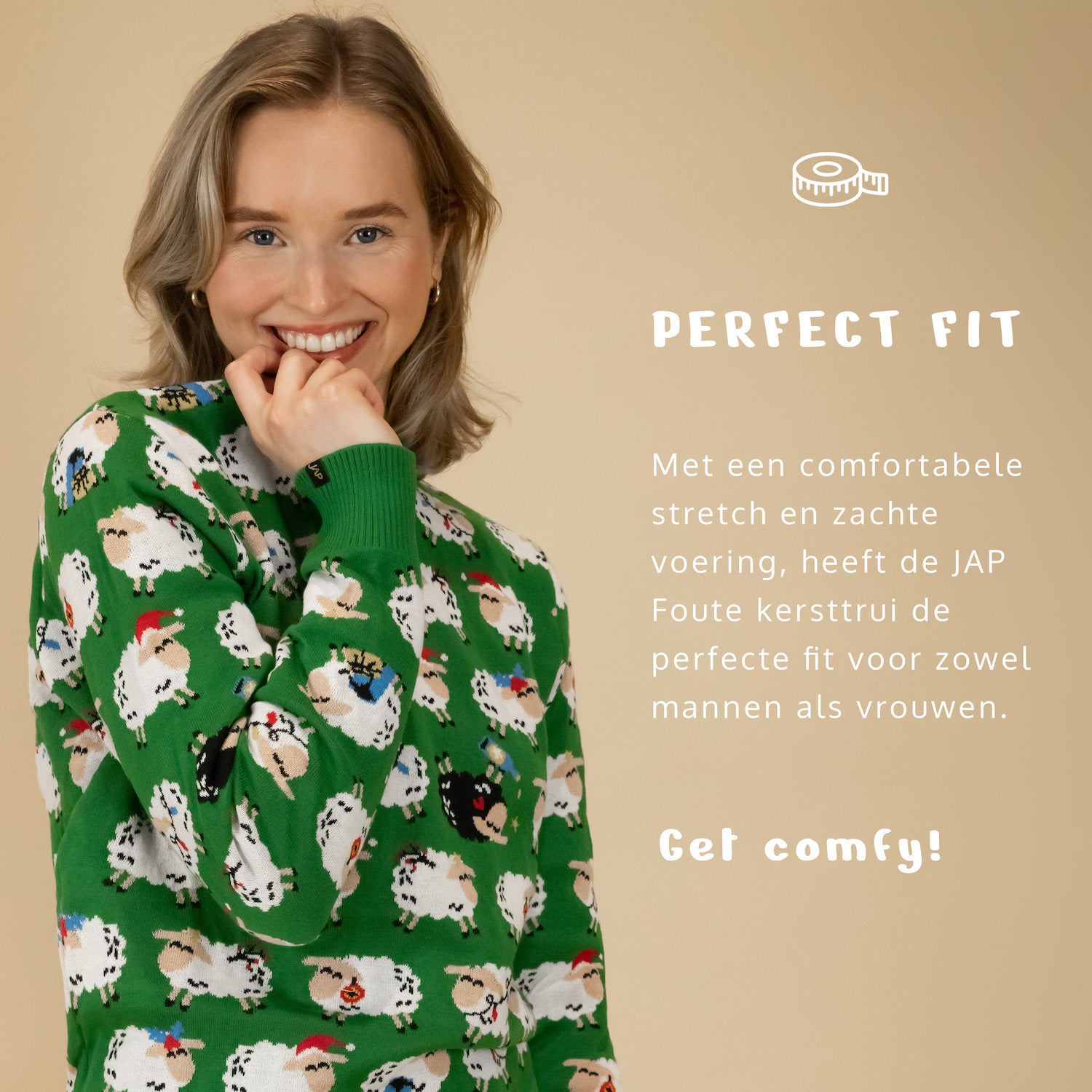 JAP

PERFECT FIT

Met een comfortabele stretch en zachte voering, heeft de JAP Foute kersttrui de perfecte fit voor zowel mannen als vrouwen.

Get comfy!