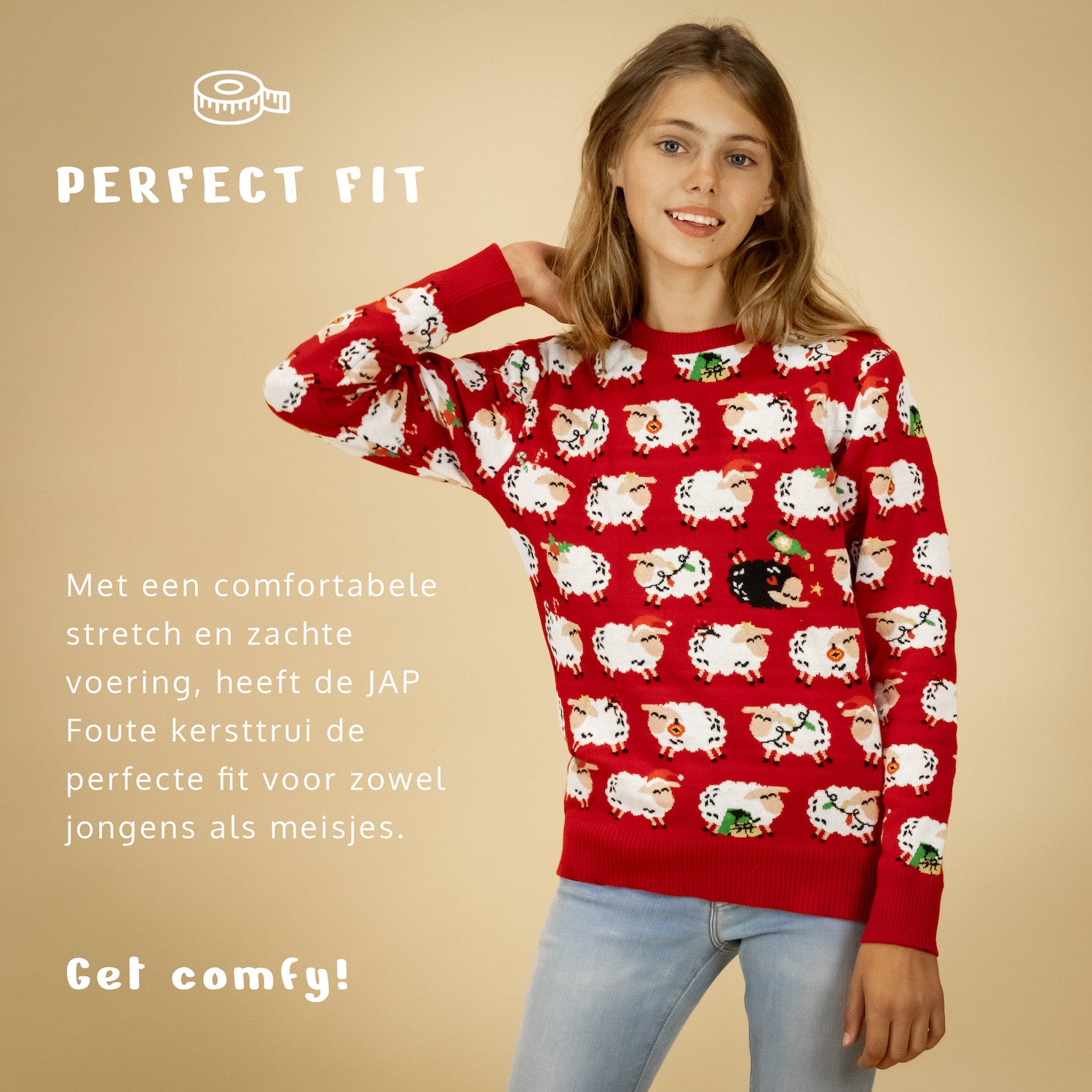 PERFECT FIT

Met een comfortabele stretch en zachte voering, heeft de JAP Foute kersttrui de perfecte fit voor zowel jongens als meisjes.

Get comfy!