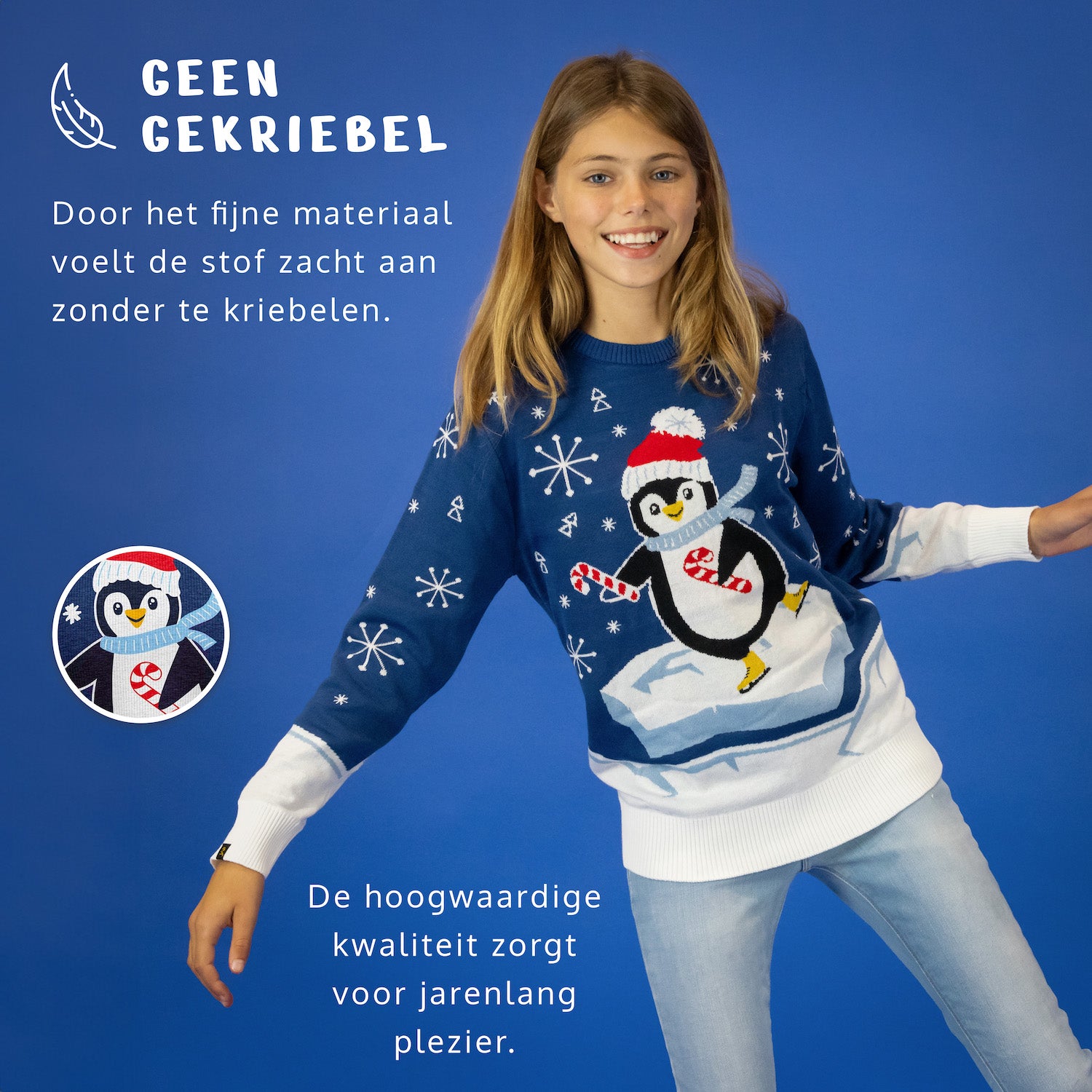 GEEN GEKRIEBEL

Door het fijne materiaal voelt de stof zacht aan zonder te kriebelen.

De hoogwaardige kwaliteit zorgt voor jarenlang plezier.