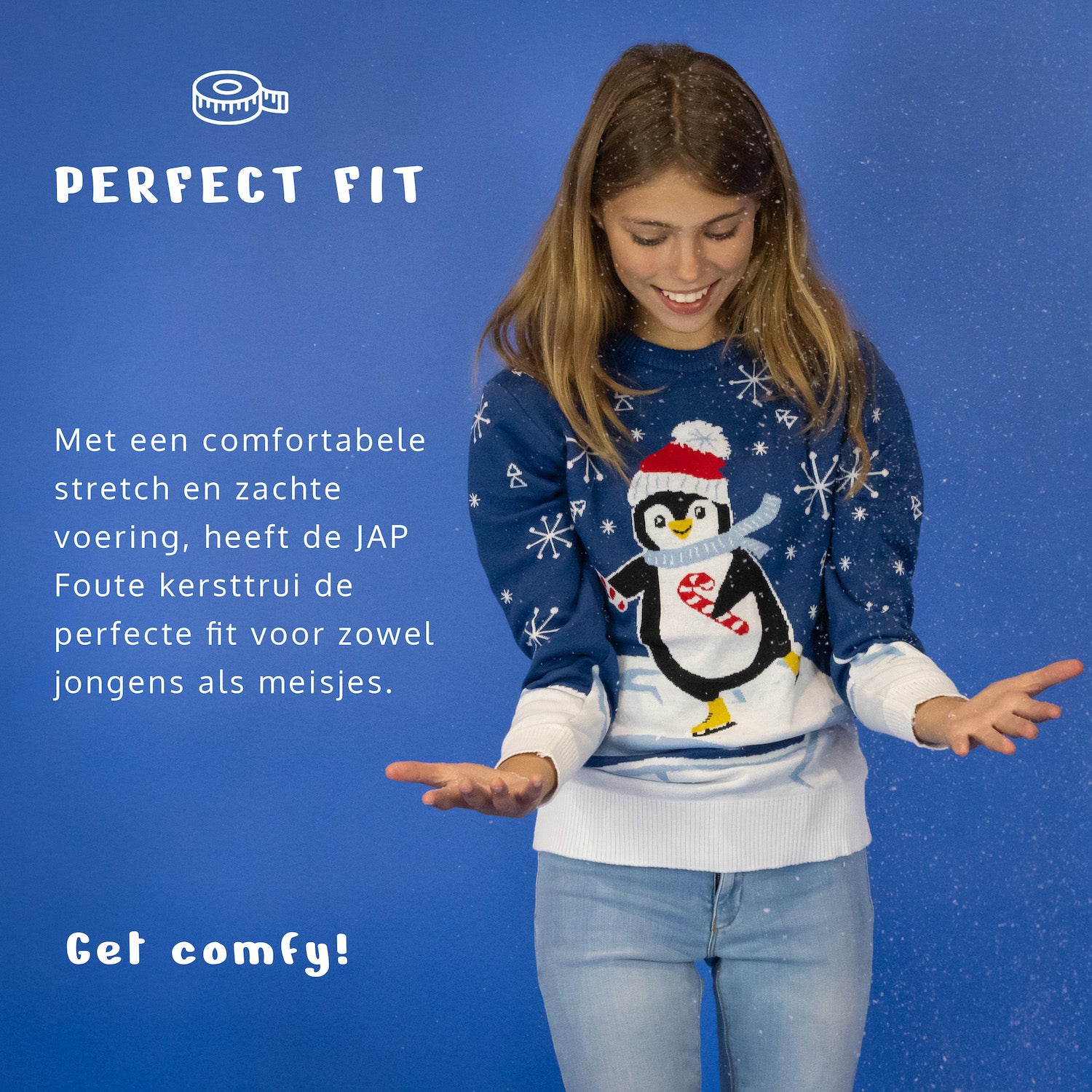 PERFECT FIT

Met een comfortabele stretch en zachte voering, heeft de JAP Foute kersttrui de perfecte fit voor zowel jongens als meisjes.

Get comfy!