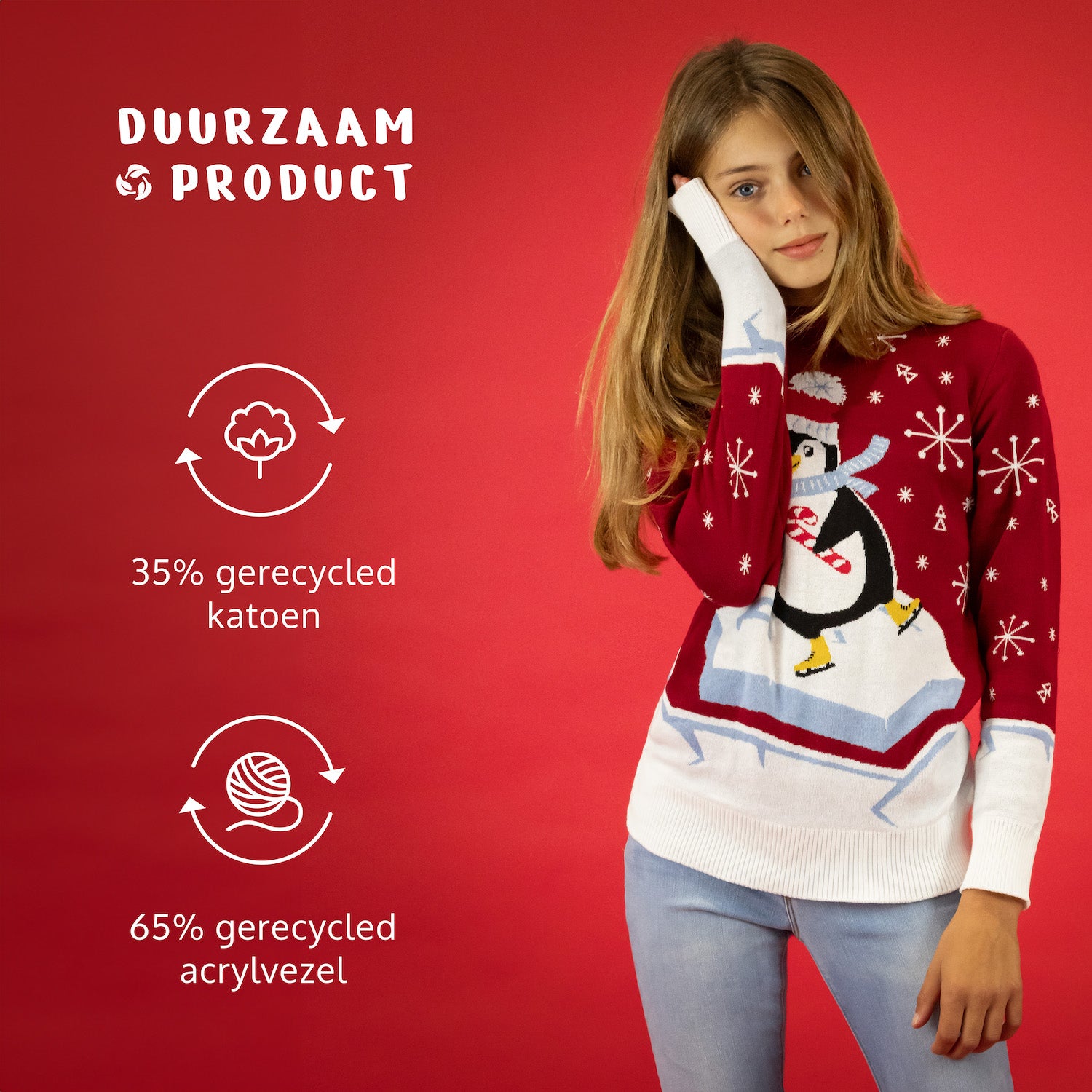 DUURZAAM PRODUCT

35% gerecycled katoen

65% gerecycled acrylvezel