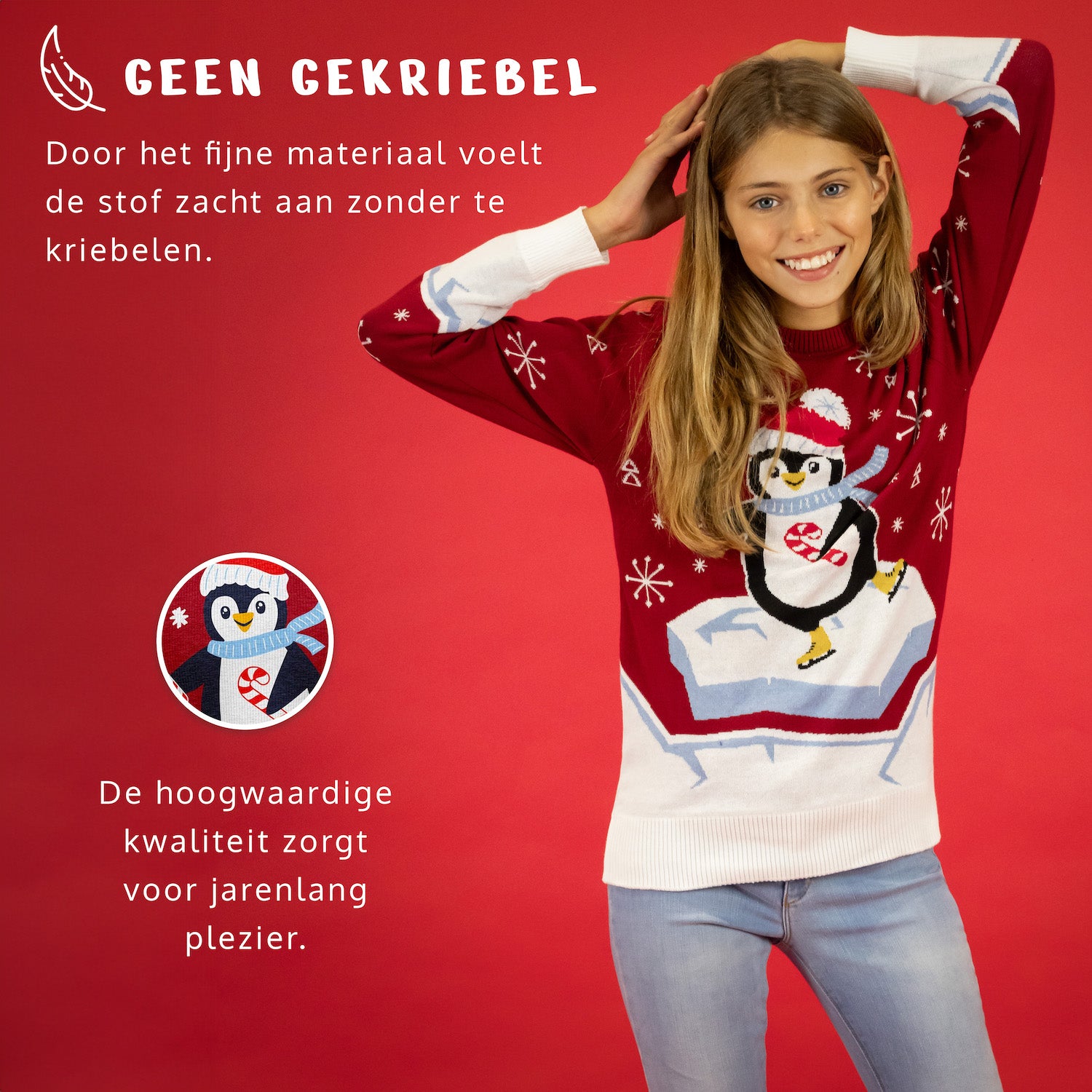 GEEN GEKRIEBEL

Door het fijne materiaal voelt de stof zacht aan zonder te kriebelen.

De hoogwaardige kwaliteit zorgt voor jarenlang plezier.