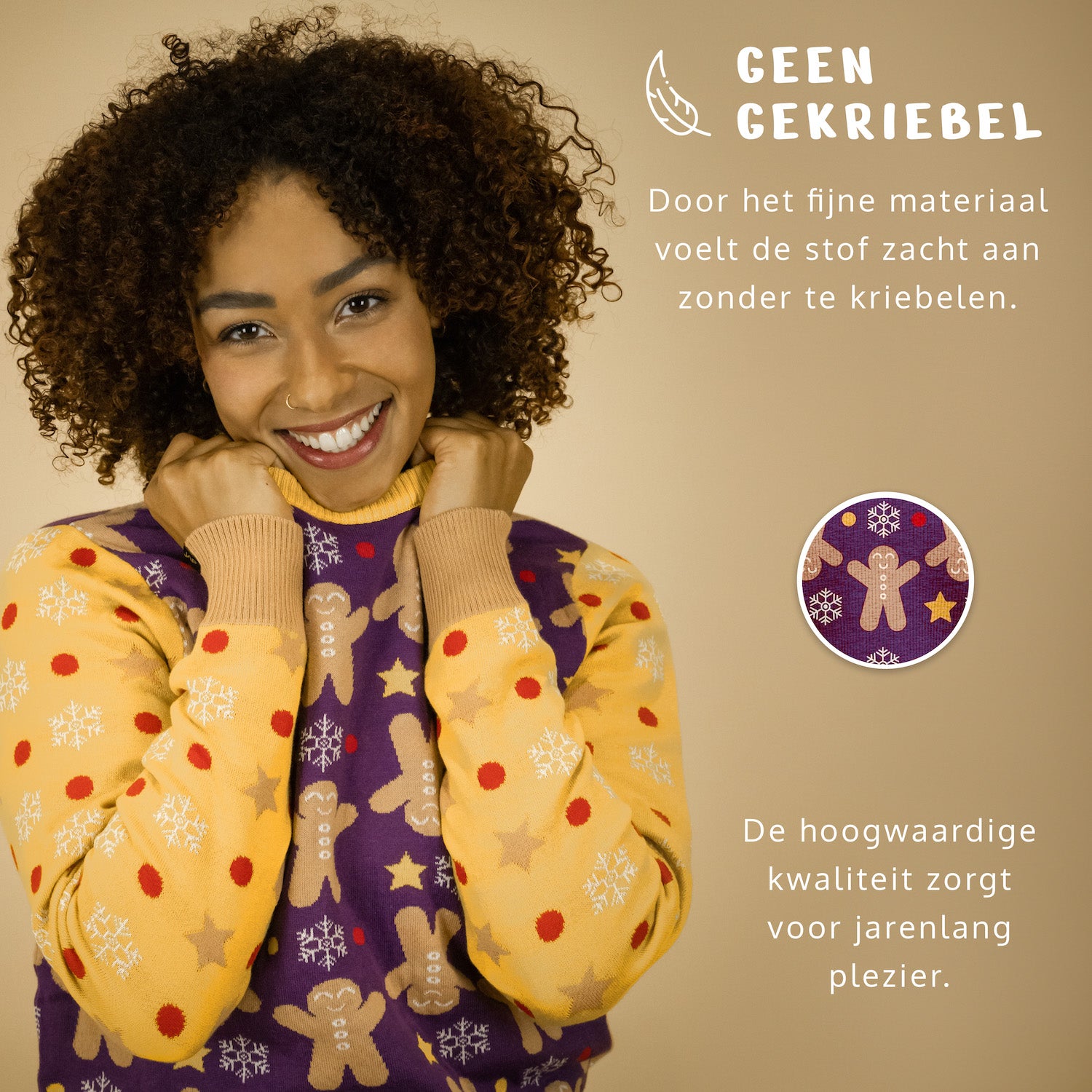 GEEN GEKRIEBEL

Door het fijne materiaal voelt de stof zacht aan zonder te kriebelen.

De hoogwaardige kwaliteit zorgt voor jarenlang plezier.