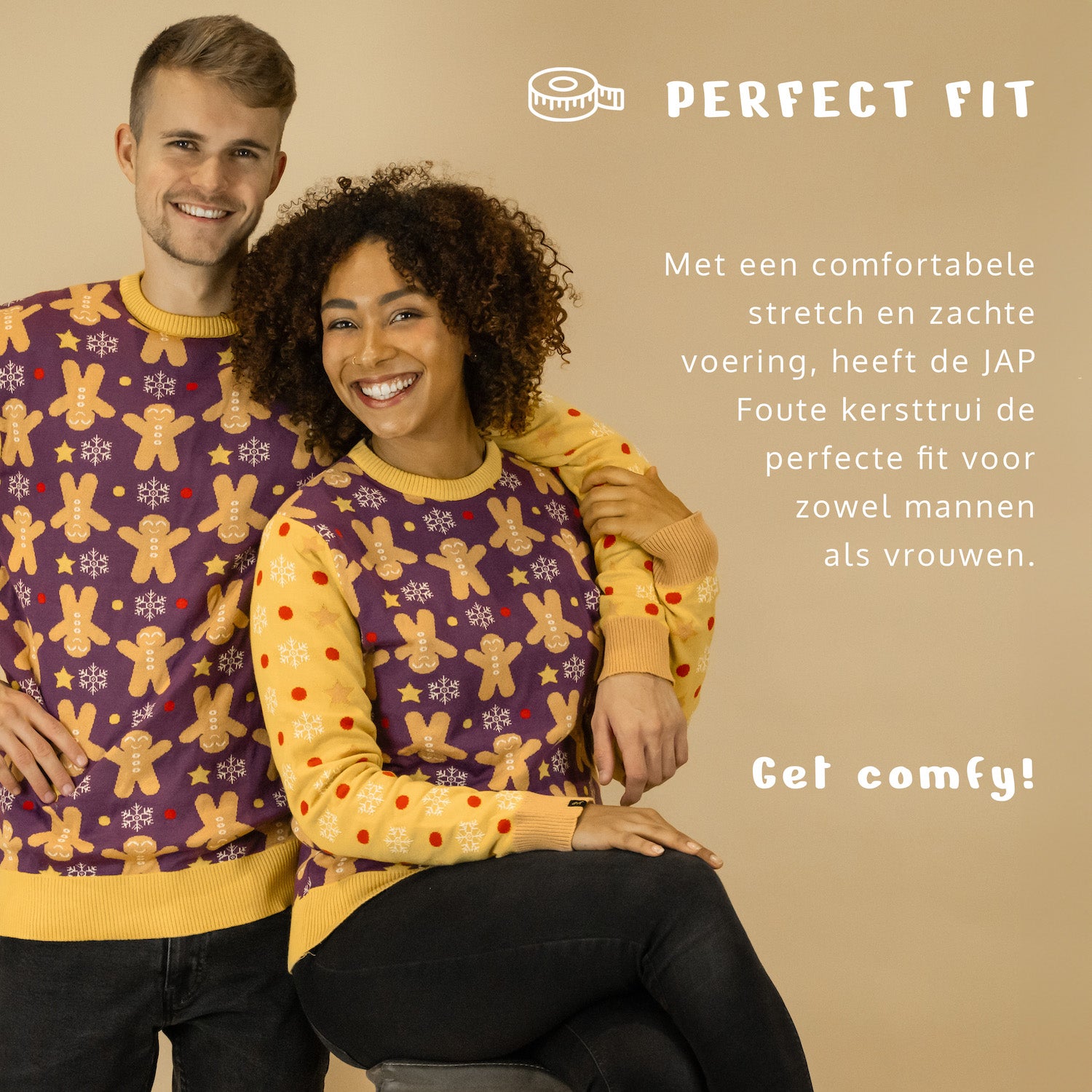 PERFECT FIT

Met een comfortabele stretch en zachte voering, heeft de JAP Foute kersttrui de perfecte fit voor zowel mannen als vrouwen.

Get comfy!